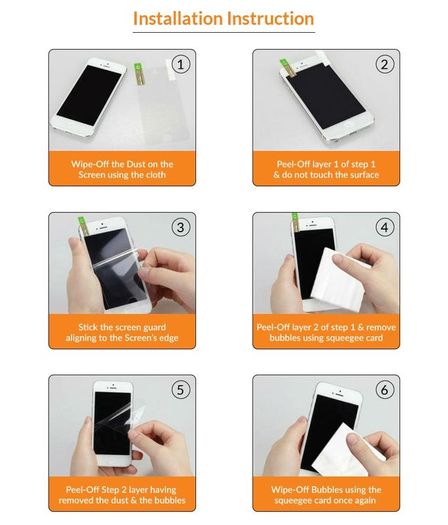 Installation Instruction

1

Wipe-Off the Dust on the Screen using the cloth

2

Peel-Off layer 1 of step 1 & do not touch the surface

3

Stick the screen guard aligning to the Screen's edge

4

Peel-Off layer 2 of step 1 & remove bubbles using squeegee card

5

Peel-Off Step 2 layer having removed the dust & the bubbles

6

Wipe-Off Bubbles using the squeegee card once again