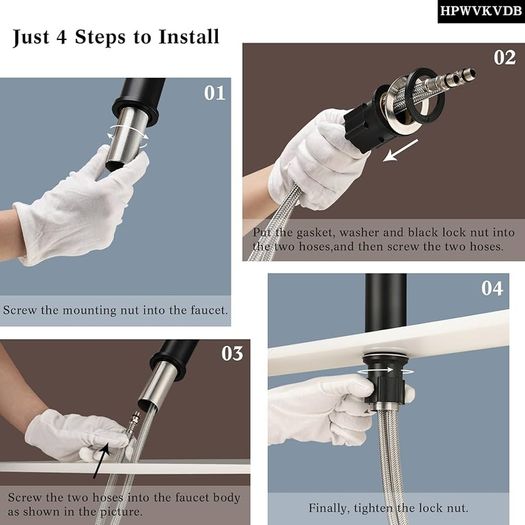 HPWVKVDB

Just 4 Steps to Install

01

Screw the mounting nut into the faucet.

02

Put the gasket, washer and black lock nut into the two hoses,and then screw the two hoses.

03

Screw the two hoses into the faucet body as shown in the picture.

04

Finally, tighten the lock nut.