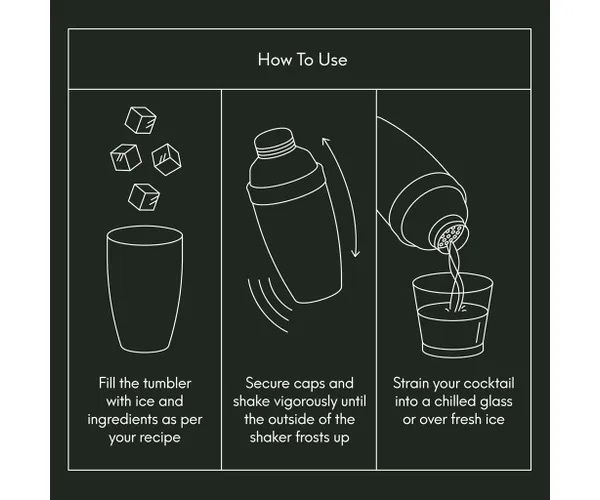 How To Use

Fill the tumbler with ice and ingredients as per your recipe

Secure caps and shake vigorously until the outside of the shaker frosts up

Strain your cocktail into a chilled glass or over fresh ice