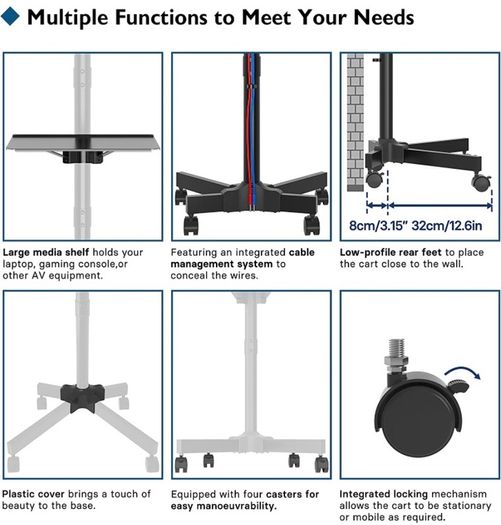 Multiple Functions to Meet Your Needs

Large media shelf holds your laptop, gaming console,or other AV equipment.

Featuring an integrated cable management system to conceal the wires.

8cm/3.15" 32cm/12.6in

Low-profile rear feet to place the cart close to the wall.

Plastic cover brings a touch of beauty to the base.

Equipped with four casters for easy manoeuvrability.

Integrated locking mechanism allows the cart to be stationary or mobile as required.