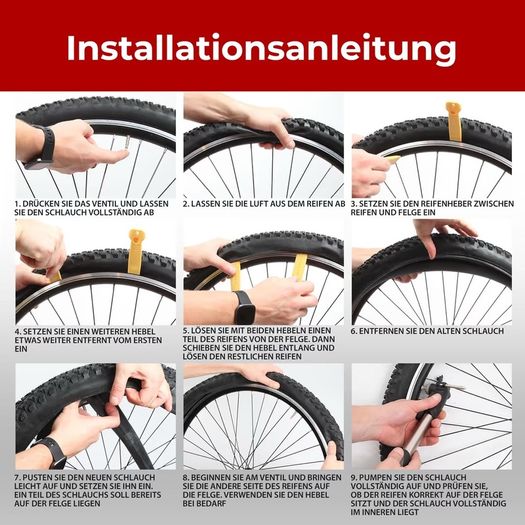 Installationsanleitung

1. DRÜCKEN SIE DAS VENTIL UND LASSEN SIE DEN SCHLAUCH VOLLSTÄNDIG AB

2. LASSEN SIE DIE LUFT AUS DEM REIFEN AB

3. SETZEN SIE DEN REIFENHEBER ZWISCHEN REIFEN UND FELGE EIN

4. SETZEN SIE EINEN WEITEREN HEBEL ETWAS WEITER ENTFERNT VOM ERSTEN EIN

5. LÖSEN SIE MIT BEIDEN HEBELN EINEN TEIL DES REIFENS VON DER FELGE. DANN SCHIEBEN SIE DEN HEBEL ENTLANG UND LÖSEN DEN RESTLICHEN REIFEN

6. ENTFERNEN SIE DEN ALTEN SCHLAUCH

7. PUSTEN SIE DEN NEUEN SCHLAUCH LEICHT AUF UND SETZEN SIE IHN EIN. EIN TEIL DES SCHLAUCHS SOLL BEREITS AUF DER FELGE LIEGEN

8. BEGINNEN SIE AM VENTIL UND BRINGEN SIE DIE ANDERE SEITE DES REIFENS AUF DIE FELGE. VERWENDEN SIE DEN HEBEL BEI BEDARF

9. PUMPEN SIE DEN SCHLAUCH VOLLSTÄNDIG AUF UND PRÜFEN SIE, OB DER REIFEN KORREKT AUF DER FELGE SITZT UND DER SCHLAUCH VOLLSTÄNDIG IM INNEREN LIEGT