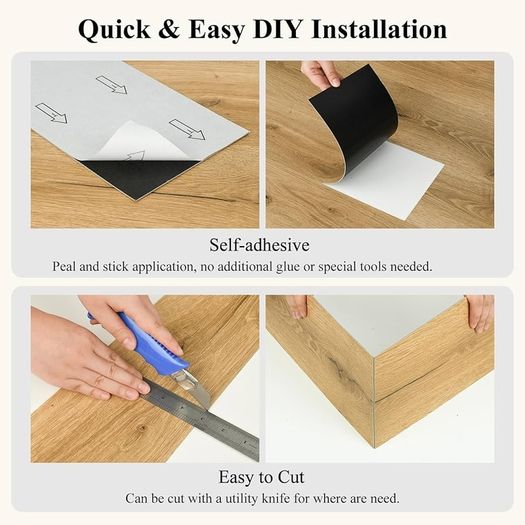 Quick & Easy DIY Installation

Self-adhesive

Peal and stick application, no additional glue or special tools needed.

Easy to Cut

Can be cut with a utility knife for where are need.