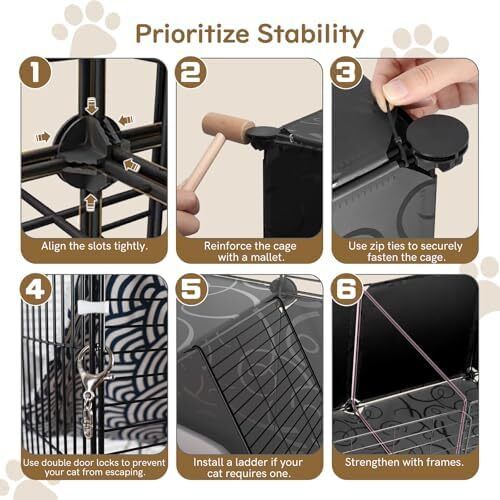 Prioritize Stability

1
Align the slots tightly.

2
Reinforce the cage with a mallet.

3
Use zip ties to securely fasten the cage.

4
Use double door locks to prevent your cat from escaping.

5
Install a ladder if your cat requires one.

6
Strengthen with frames.