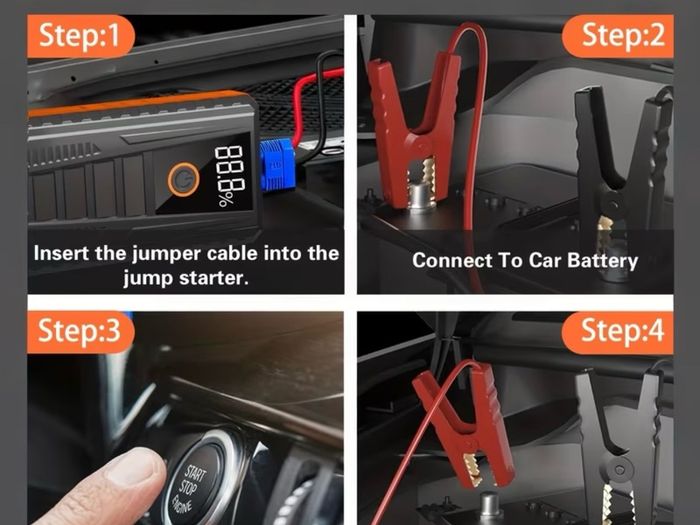 Step:1

88.8%

Insert the jumper cable into the jump starter.

Step:2

Connect To Car Battery

Step:3

START STOP ENGINE

Step:4