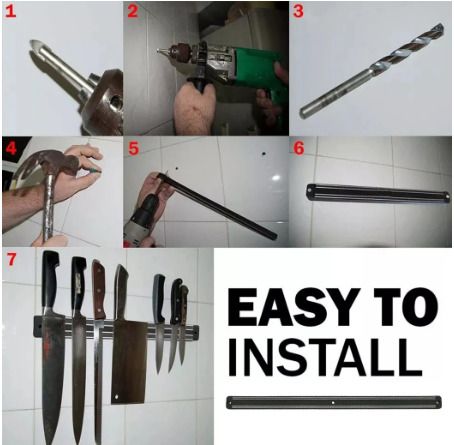 1

2

3

4

5

6

7

EASY TO INSTALL