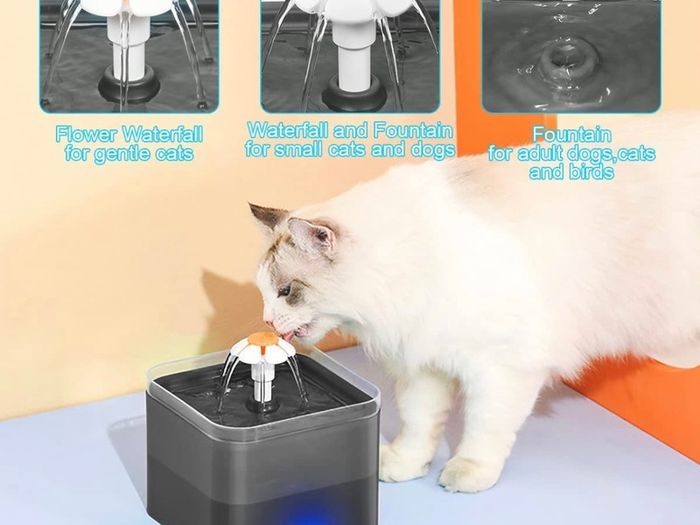 Flower Waterfall for gentle cats

Waterfall and Fountain for small cats and dogs

Fountain for adult dogs,cats and birds