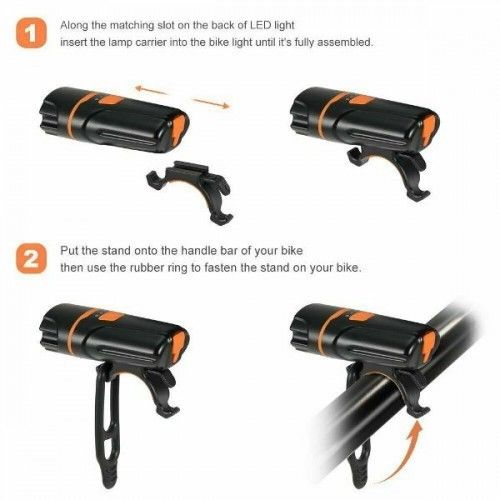 1 Along the matching slot on the back of LED light insert the lamp carrier into the bike light until it's fully assembled.

2 Put the stand onto the handle bar of your bike then use the rubber ring to fasten the stand on your bike.