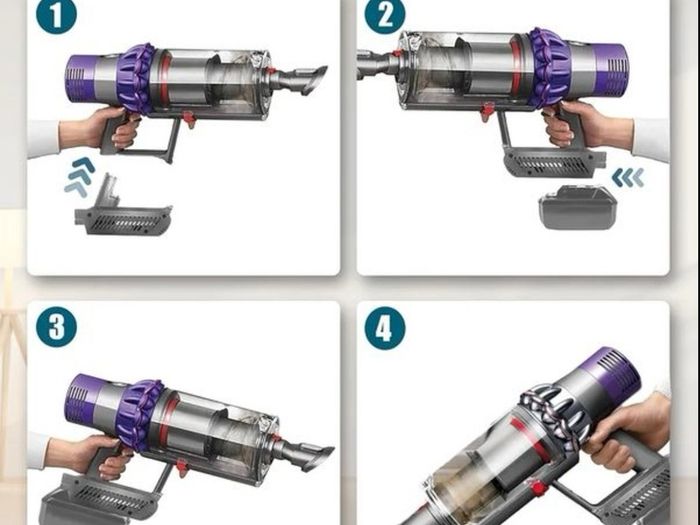 1

2

3

4