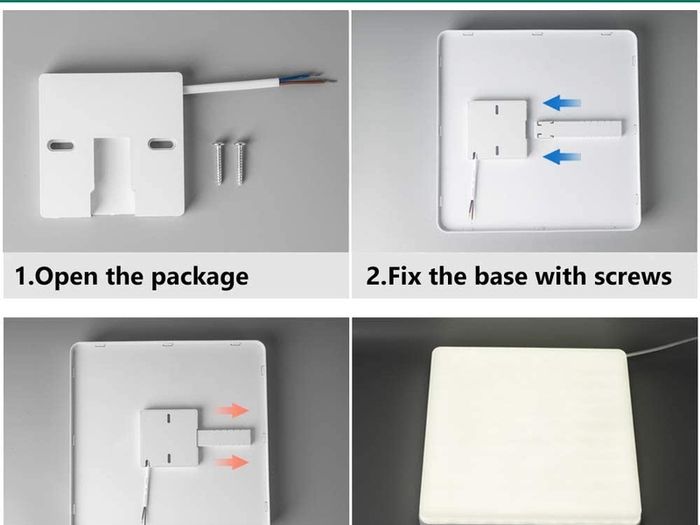 1.Open the package

2.Fix the base with screws