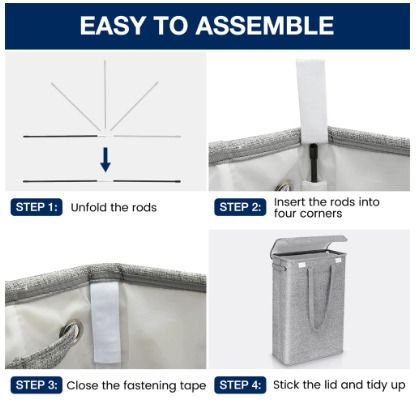 EASY TO ASSEMBLE

STEP 1: Unfold the rods

STEP 2: Insert the rods into four corners

STEP 3: Close the fastening tape

STEP 4: Stick the lid and tidy up