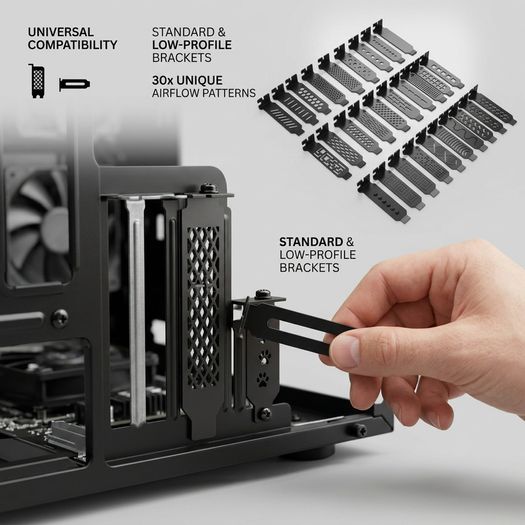 UNIVERSAL COMPATIBILITY

STANDARD & LOW-PROFILE BRACKETS

30x UNIQUE AIRFLOW PATTERNS

STANDARD & LOW-PROFILE BRACKETS