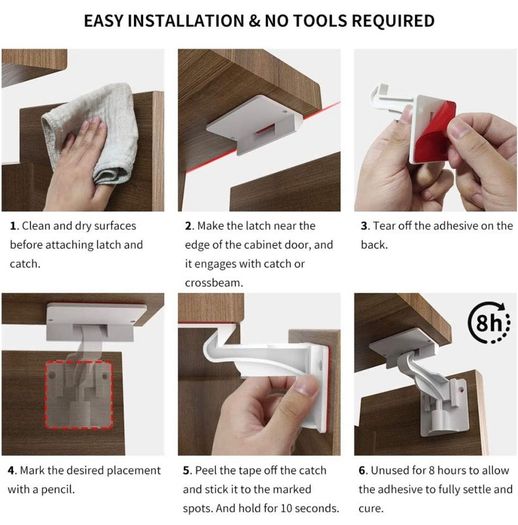 EASY INSTALLATION & NO TOOLS REQUIRED

1. Clean and dry surfaces before attaching latch and catch.

2. Make the latch near the edge of the cabinet door, and it engages with catch or crossbeam.

3. Tear off the adhesive on the back.

8h

4. Mark the desired placement with a pencil.

5. Peel the tape off the catch and stick it to the marked spots. And hold for 10 seconds.

6. Unused for 8 hours to allow the adhesive to fully settle and cure.