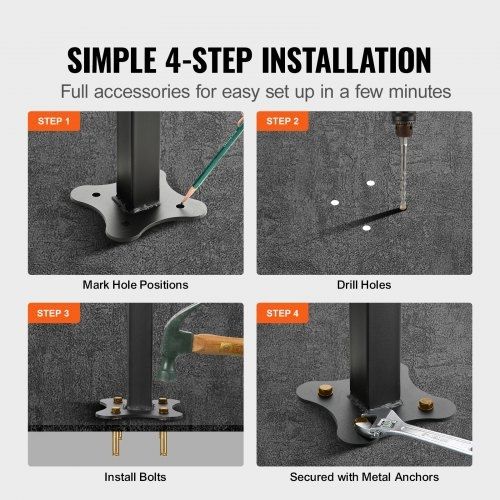 SIMPLE 4-STEP INSTALLATION

Full accessories for easy set up in a few minutes

STEP 1

Mark Hole Positions

STEP 2

Drill Holes

STEP 3

Install Bolts

STEP 4

Secured with Metal Anchors