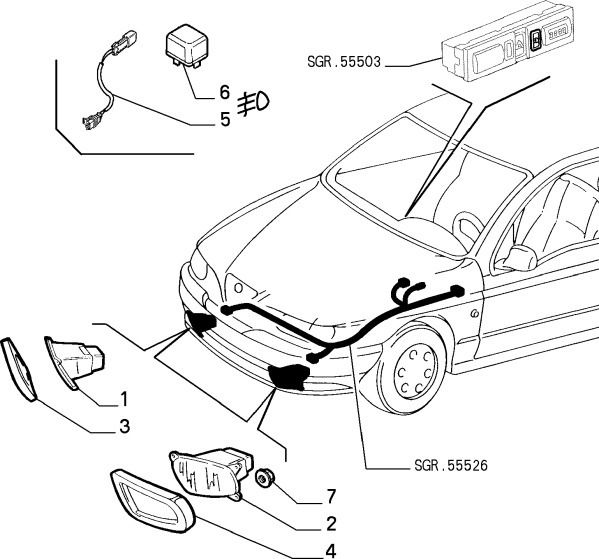 SGR.55503

6

5

1

3

SGR.55526

7

2

4