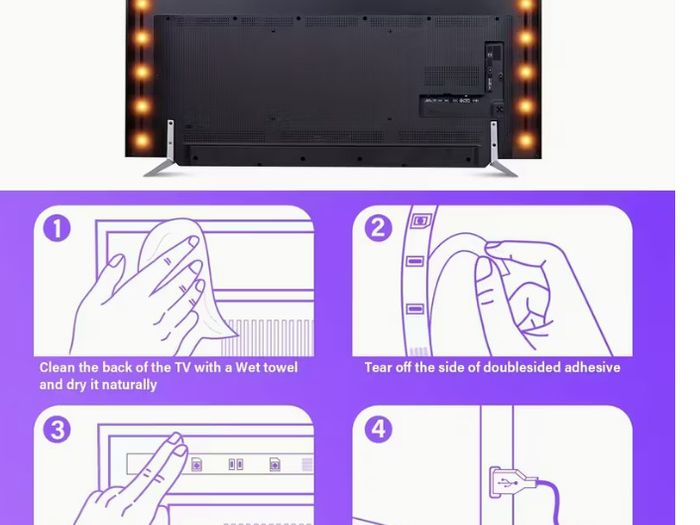 1

Clean the back of the TV with a Wet towel and dry it naturally

2

Tear off the side of doublesided adhesive

3

4