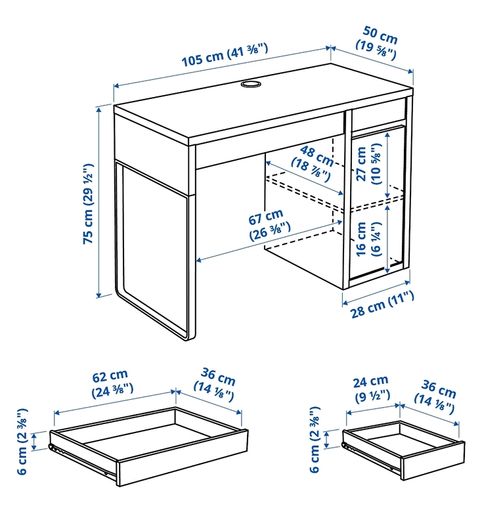 105 cm (41 ⅜")

50 cm (19 ⅝")

75 cm (29 ½")

48 cm (18 ⅞")

27 cm (10 ⅝")

67 cm (26 ⅜")

16 cm (6 ¼")

28 cm (11")

62 cm (24 ⅜")

36 cm (14 ⅛")

6 cm (2 ⅜")

24 cm (9 ½")

36 cm (14 ⅛")

6 cm (2 ⅜")