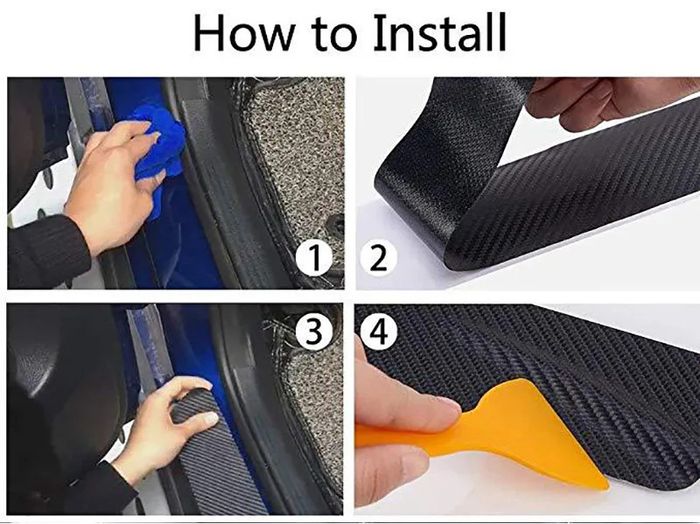 How to Install

1

2

3

4