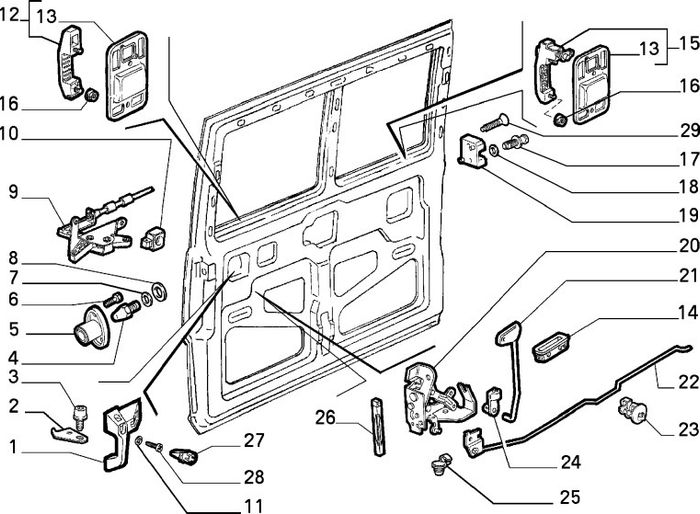 12
13
16
10
9
8
7
6
5
4
3
2
1
13
15
16
29
17
18
19
20
21
14
22
23
24
25
26
27
28
11