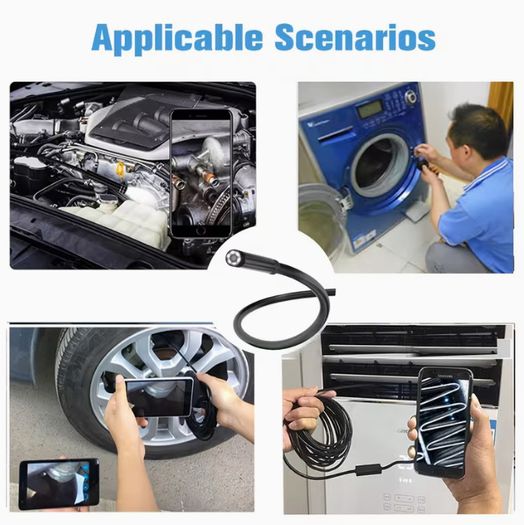 Applicable Scenarios