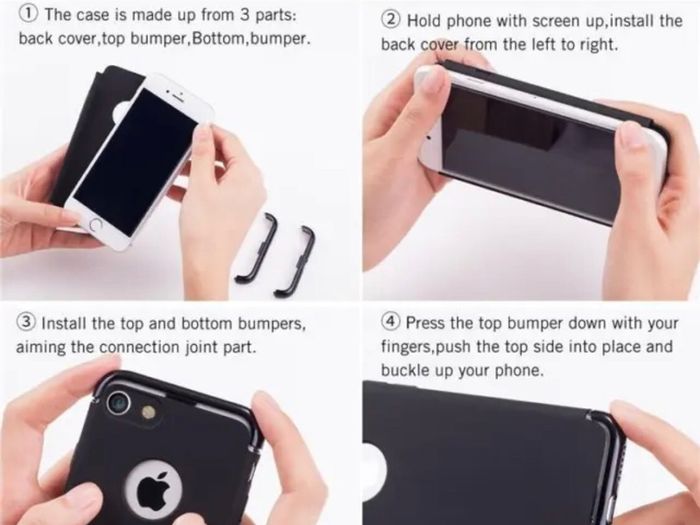 ① The case is made up from 3 parts: back cover,top bumper,Bottom,bumper.

② Hold phone with screen up,install the back cover from the left to right.

③ Install the top and bottom bumpers, aiming the connection joint part.

④ Press the top bumper down with your fingers,push the top side into place and buckle up your phone.