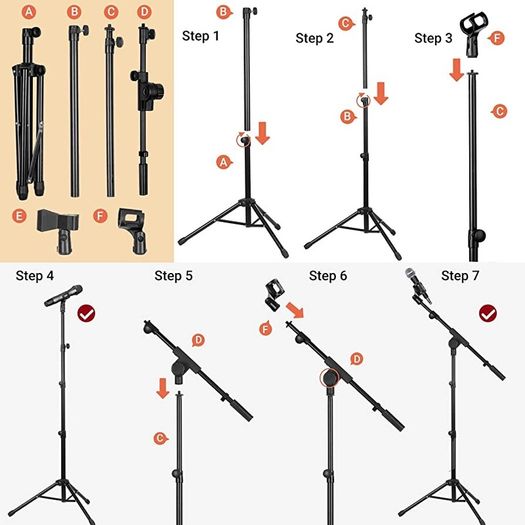 A B C D

E F

Step 1
B
A

Step 2
C
B

Step 3
F
C

Step 4

Step 5
D
C

Step 6
F
D

Step 7