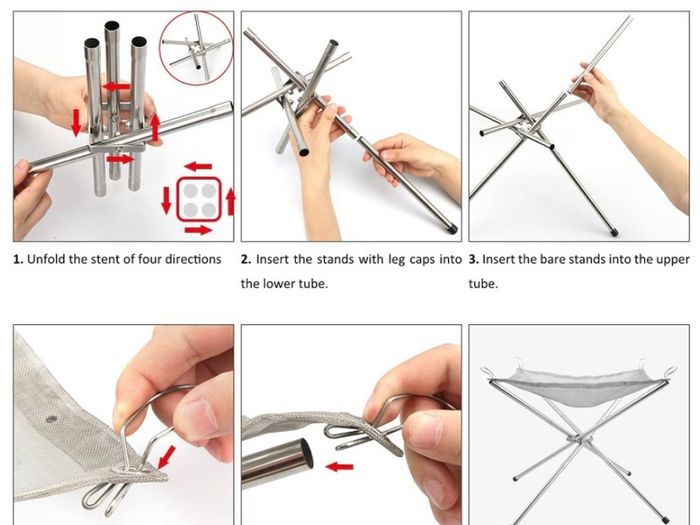 1. Unfold the stent of four directions

2. Insert the stands with leg caps into the lower tube.

3. Insert the bare stands into the upper tube.