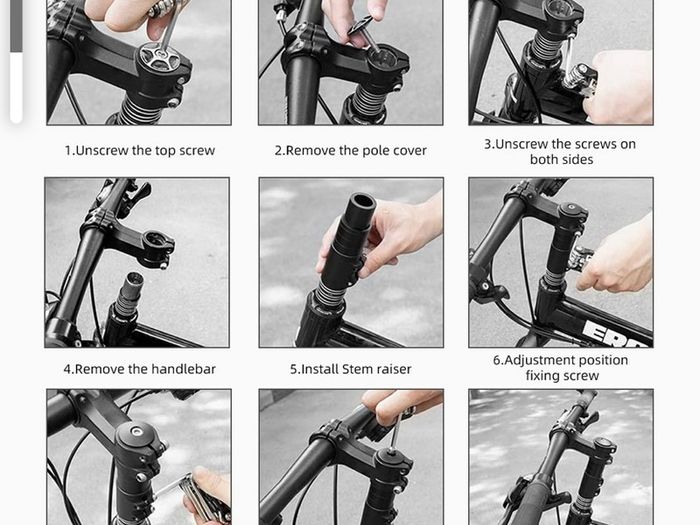 1.Unscrew the top screw

2.Remove the pole cover

3.Unscrew the screws on both sides

4.Remove the handlebar

5.Install Stem raiser

6.Adjustment position fixing screw