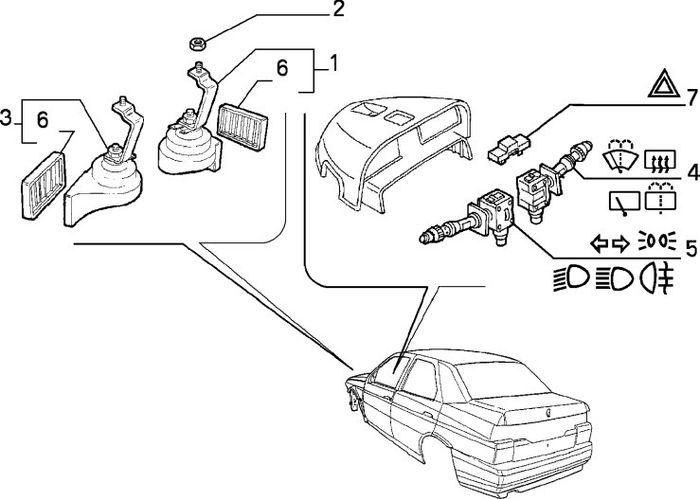 2
1
6
3
6
7
4
5