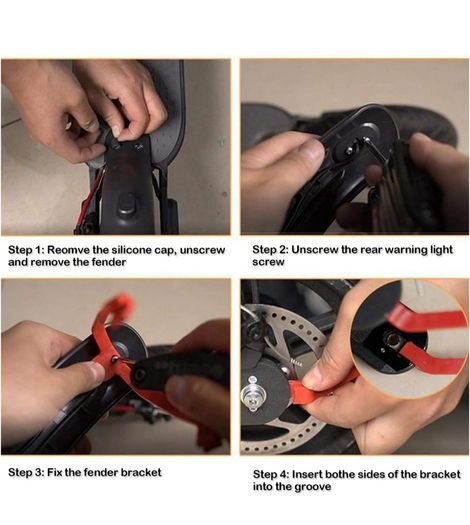 Step 1: Reomve the silicone cap, unscrew and remove the fender

Step 2: Unscrew the rear warning light screw

Step 3: Fix the fender bracket

Step 4: Insert bothe sides of the bracket into the groove