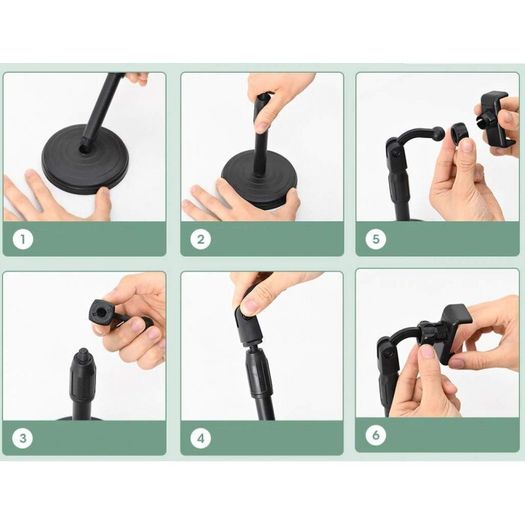 1

2

5

3

4

6