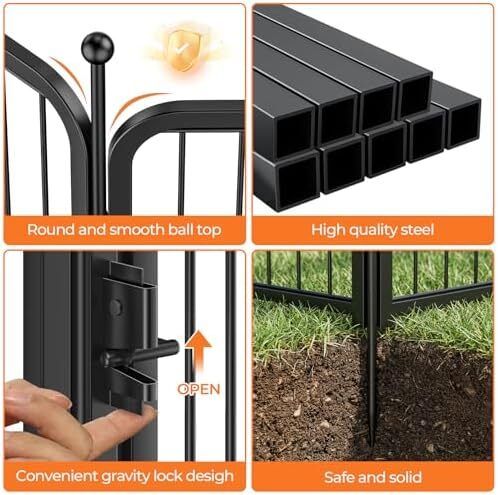 Round and smooth ball top

High quality steel

OPEN

Convenient gravity lock desigh

Safe and solid