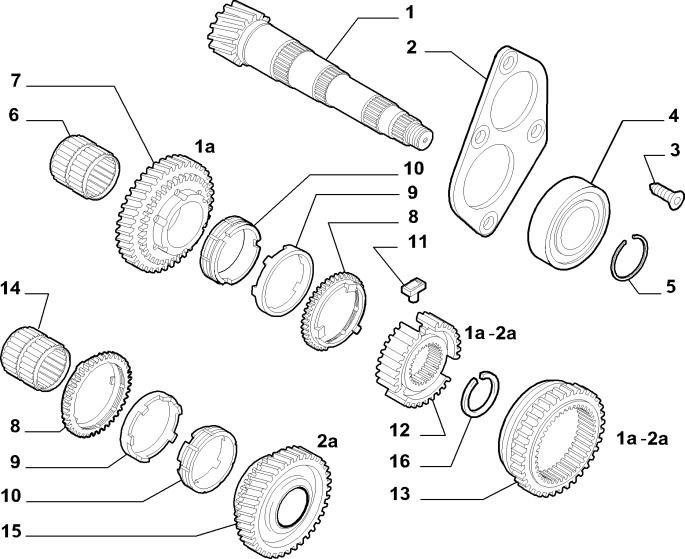 1
2
7
6
1a
4
3
10
9
8
11
5
14
1a -2a
8
12
16
9
2a
1a -2a
10
13
15