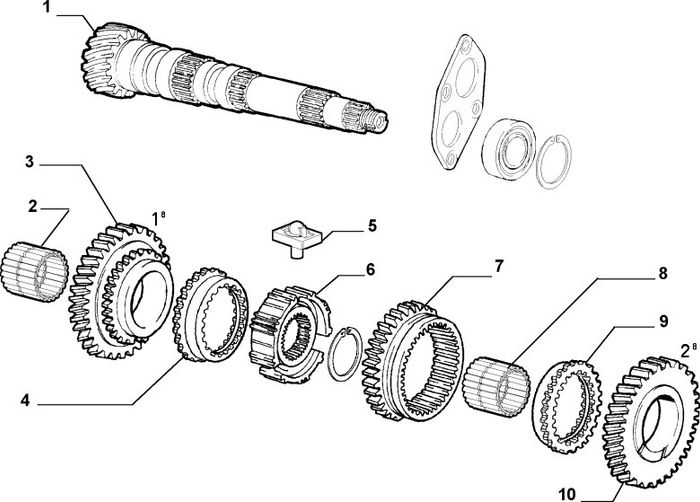 1
3
2
$1^a$
5
6
7
8
9
$2^a$
4
10