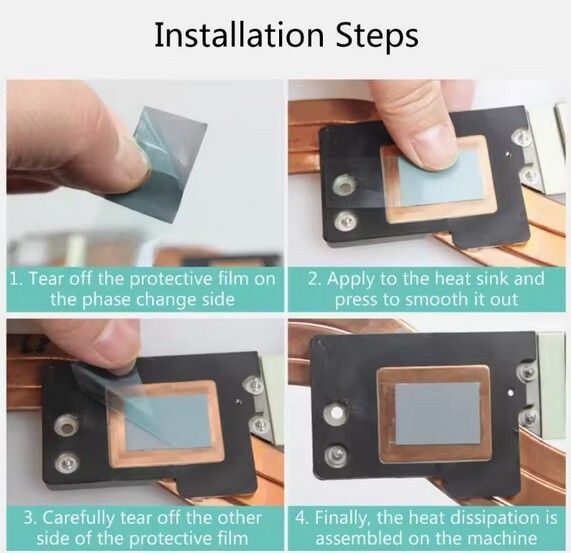 Installation Steps

1. Tear off the protective film on the phase change side

2. Apply to the heat sink and press to smooth it out

3. Carefully tear off the other side of the protective film

4. Finally, the heat dissipation is assembled on the machine