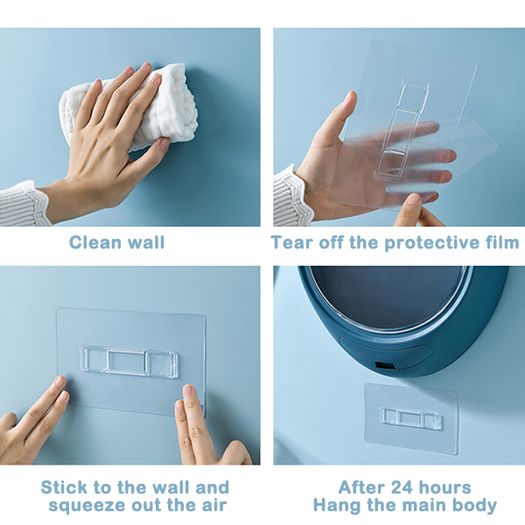 Clean wall

Tear off the protective film

Stick to the wall and squeeze out the air

After 24 hours
Hang the main body