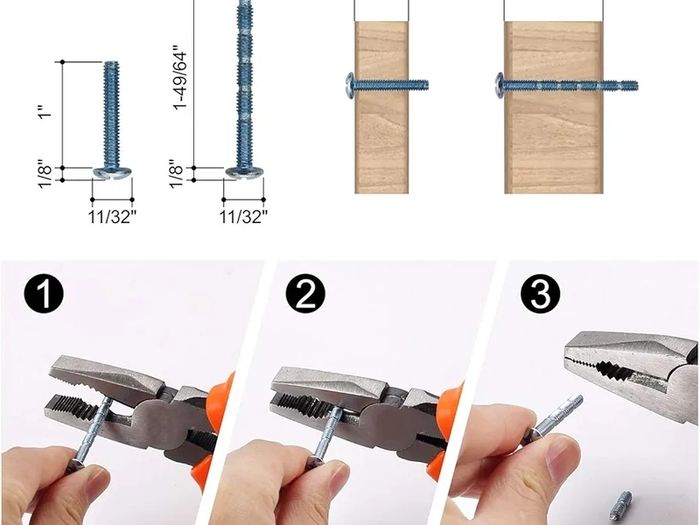 1"

1/8"

11/32"

1-49/64"

1/8"

11/32"

1

2

3