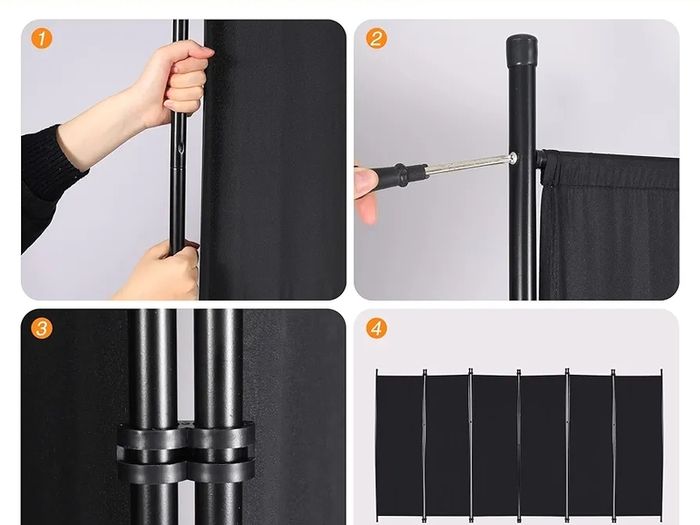 1

2

3

4