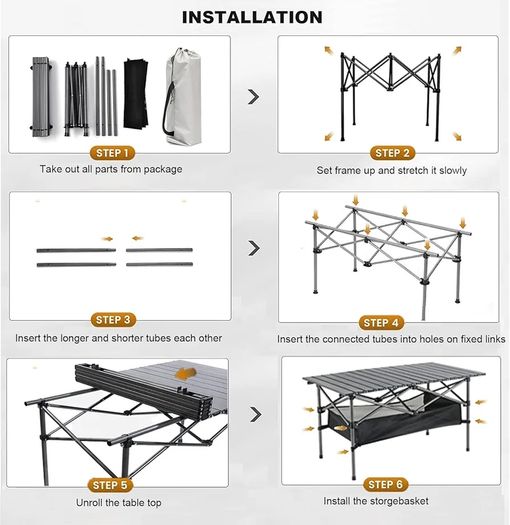 INSTALLATION

STEP 1
Take out all parts from package

STEP 2
Set frame up and stretch it slowly

STEP 3
Insert the longer and shorter tubes each other

STEP 4
Insert the connected tubes into holes on fixed links

STEP 5
Unroll the table top

STEP 6
Install the storgebasket