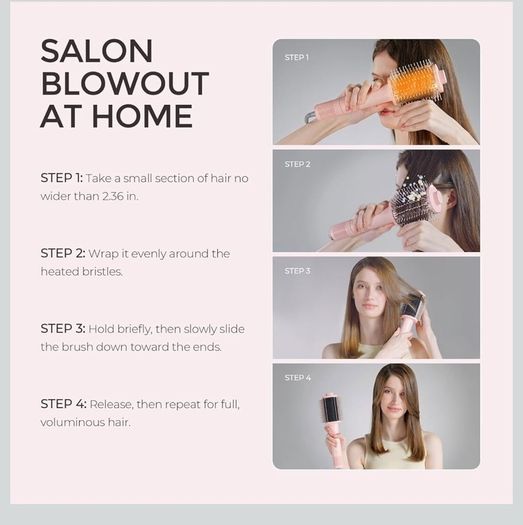 SALON BLOWOUT AT HOME

STEP 1: Take a small section of hair no wider than 2.36 in.

STEP 2: Wrap it evenly around the heated bristles.

STEP 3: Hold briefly, then slowly slide the brush down toward the ends.

STEP 4: Release, then repeat for full, voluminous hair.

STEP 1

STEP 2

STEP 3

STEP 4