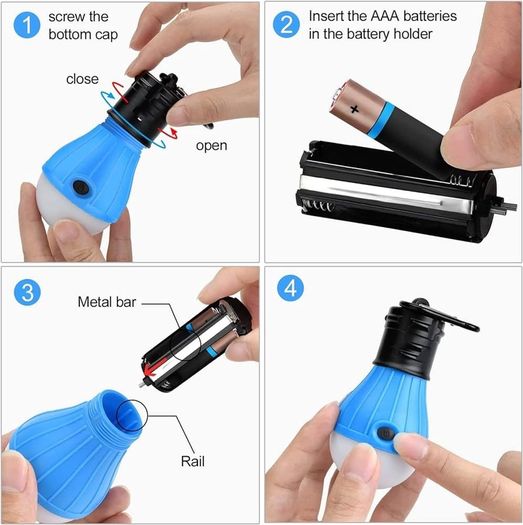 1 screw the bottom cap

close

open

2 Insert the AAA batteries in the battery holder

+

3

Metal bar

Rail

4