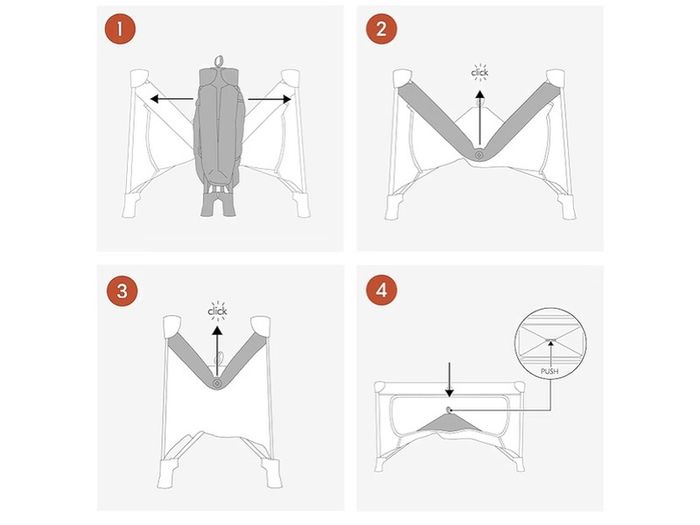 1

2

click

3

click

4

PUSH