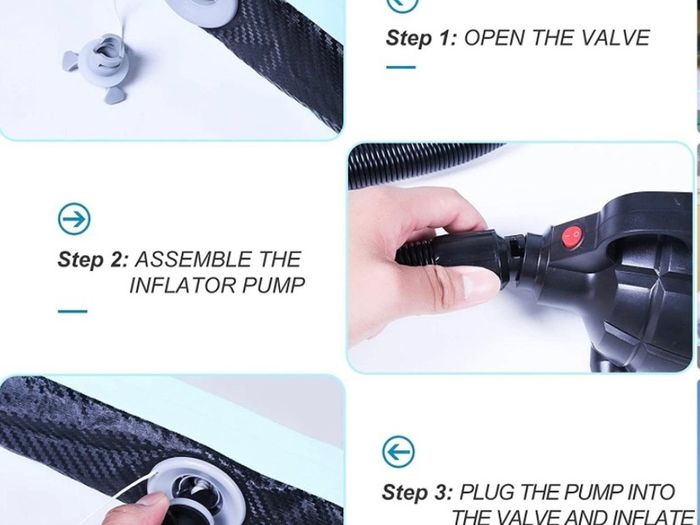 Step 1: OPEN THE VALVE

Step 2: ASSEMBLE THE INFLATOR PUMP

Step 3: PLUG THE PUMP INTO THE VALVE AND INFLATE