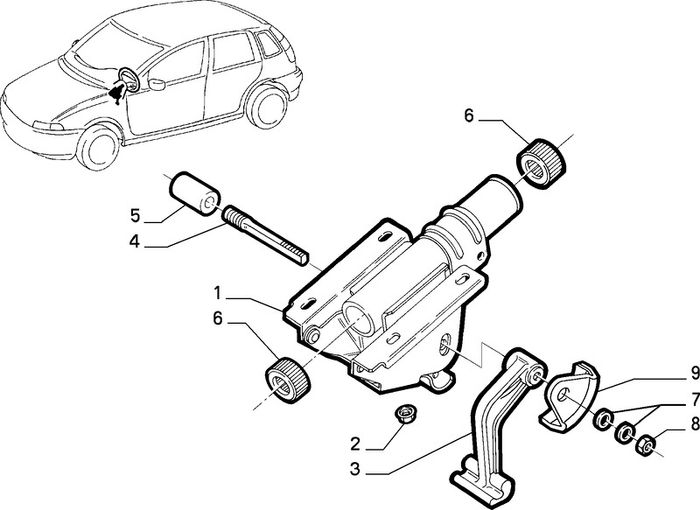 6
5
4
1
6
9
7
8
2
3