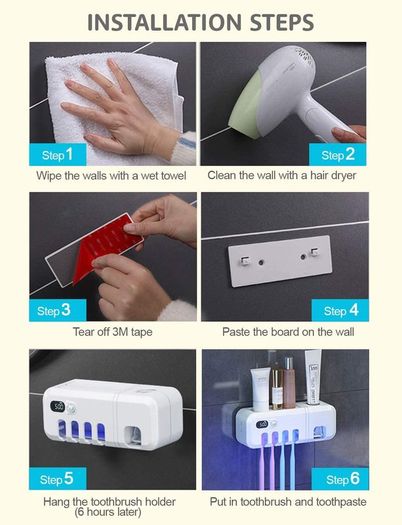 INSTALLATION STEPS

Step 1
Wipe the walls with a wet towel

Step 2
Clean the wall with a hair dryer

Step 3
Tear off 3M tape

Step 4
Paste the board on the wall

Step 5
Hang the toothbrush holder (6 hours later)

Step 6
Put in toothbrush and toothpaste