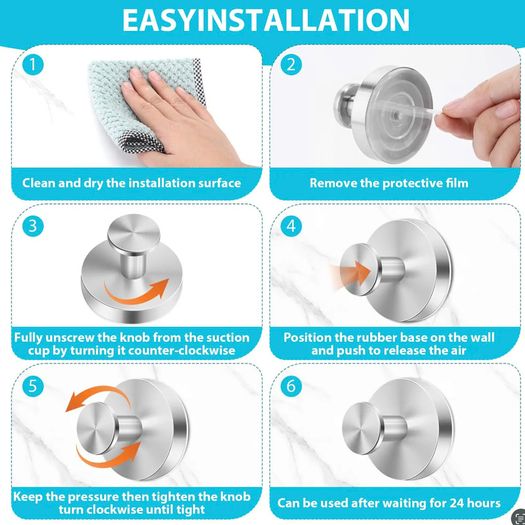 EASYINSTALLATION

1

Clean and dry the installation surface

2

Remove the protective film

3

Fully unscrew the knob from the suction cup by turning it counter-clockwise

4

Position the rubber base on the wall and push to release the air

5

Keep the pressure then tighten the knob turn clockwise until tight

6

Can be used after waiting for 24 hours