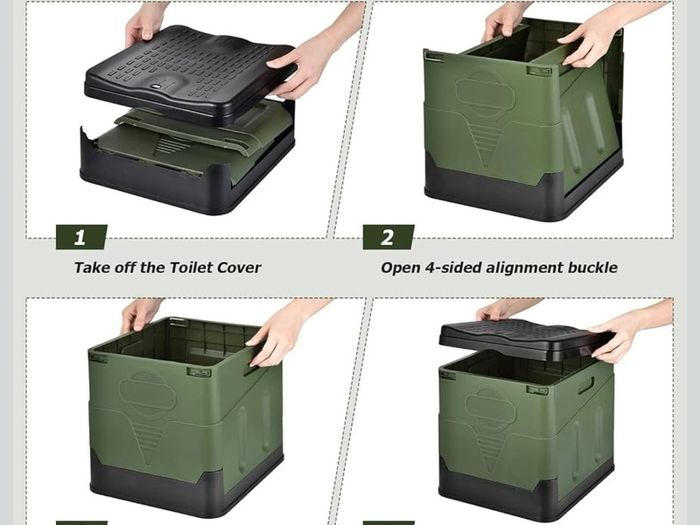 1

Take off the Toilet Cover

2

Open 4-sided alignment buckle