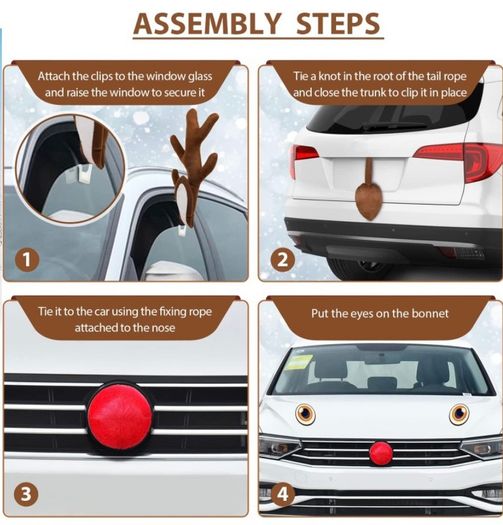 ASSEMBLY STEPS

Attach the clips to the window glass and raise the window to secure it

1

Tie a knot in the root of the tail rope and close the trunk to clip it in place

2

Tie it to the car using the fixing rope attached to the nose

3

Put the eyes on the bonnet

4