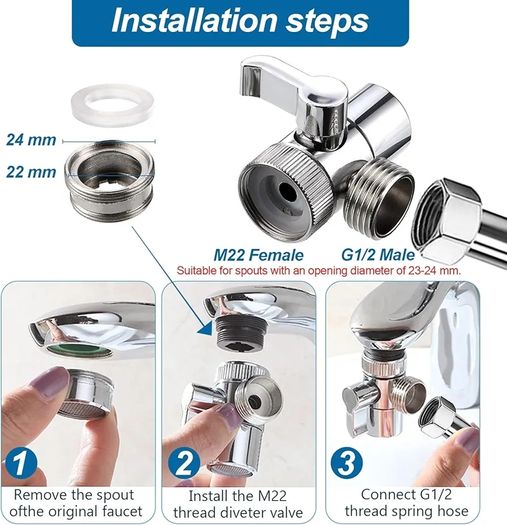 Installation steps

24 mm

22 mm

M22 Female

G1/2 Male

Suitable for spouts with an opening diameter of 23-24 mm.

1
Remove the spout ofthe original faucet

2
Install the M22 thread diveter valve

3
Connect G1/2 thread spring hose