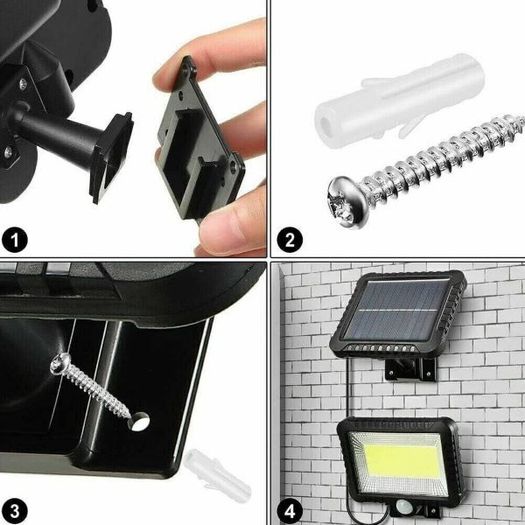 1
2
3
4