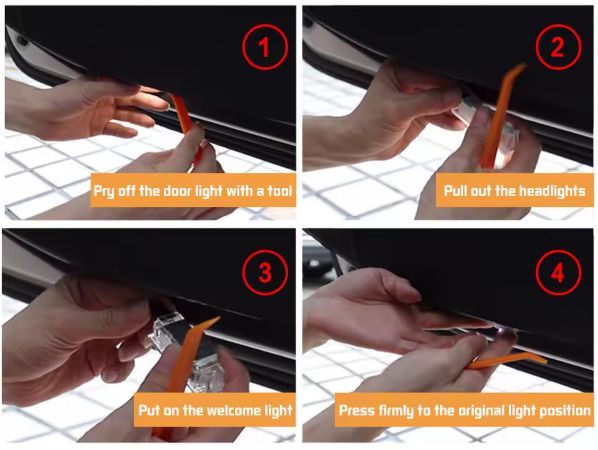 1

Pry off the door light with a tool

2

Pull out the headlights

3

Put on the welcome light

4

Press firmly to the original light position